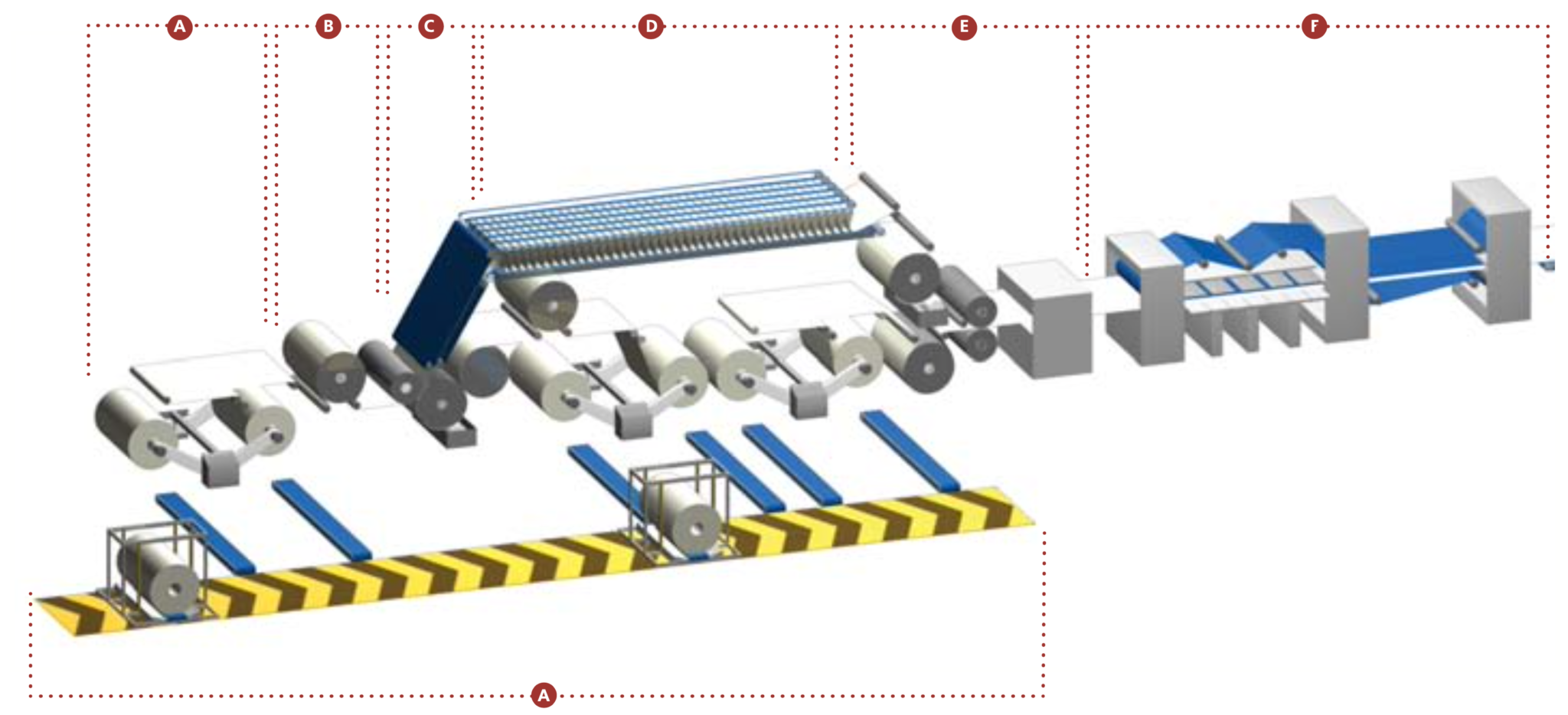 A
B
C
D
E
F
A